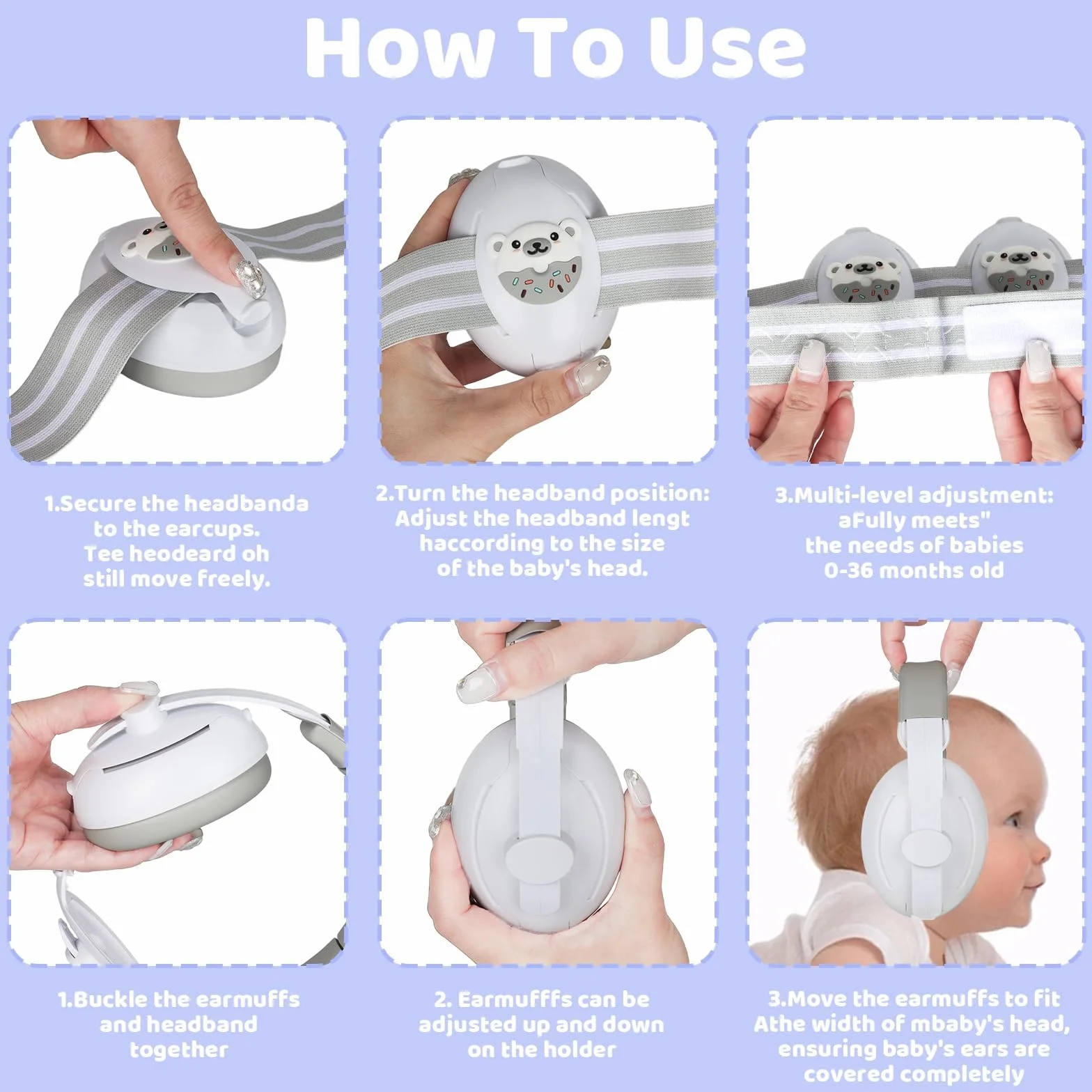 How To Use

1.Secure the headbanda to the earcups. Tee heodeard oh still move freely.

2.Turn the headband position: Adjust the headband lengt haccording to the size of the baby's head.

3.Multi-level adjustment: aFully meets" the needs of babies 0-36 months old

1.Buckle the earmuffs and headband together

2. Earmufffs can be adjusted up and down on the holder

3.Move the earmuffs to fit Athe width of mbaby's head, ensuring baby's ears are covered completely