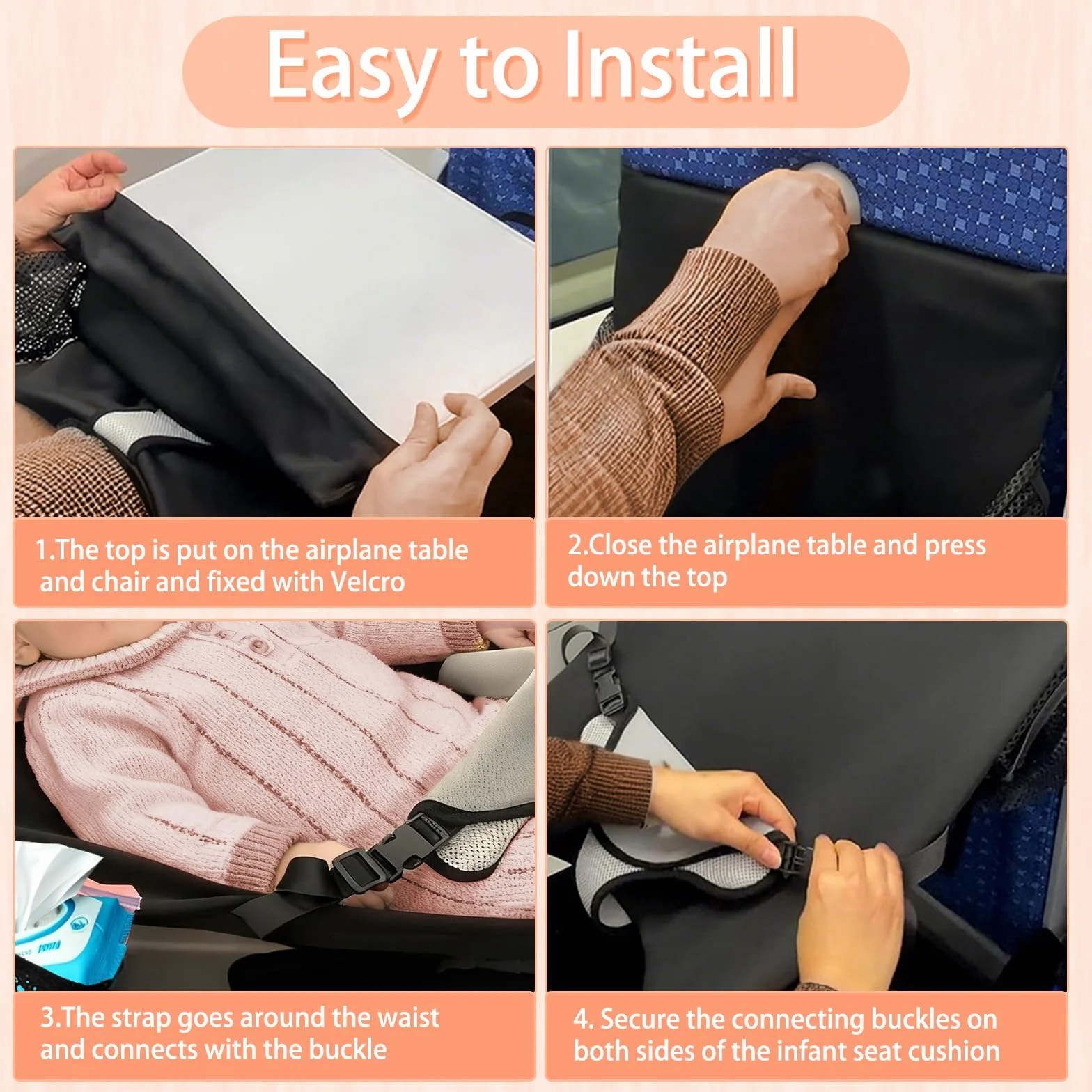 Easy to Install

1.The top is put on the airplane table and chair and fixed with Velcro

2.Close the airplane table and press down the top

3.The strap goes around the waist and connects with the buckle

4. Secure the connecting buckles on both sides of the infant seat cushion