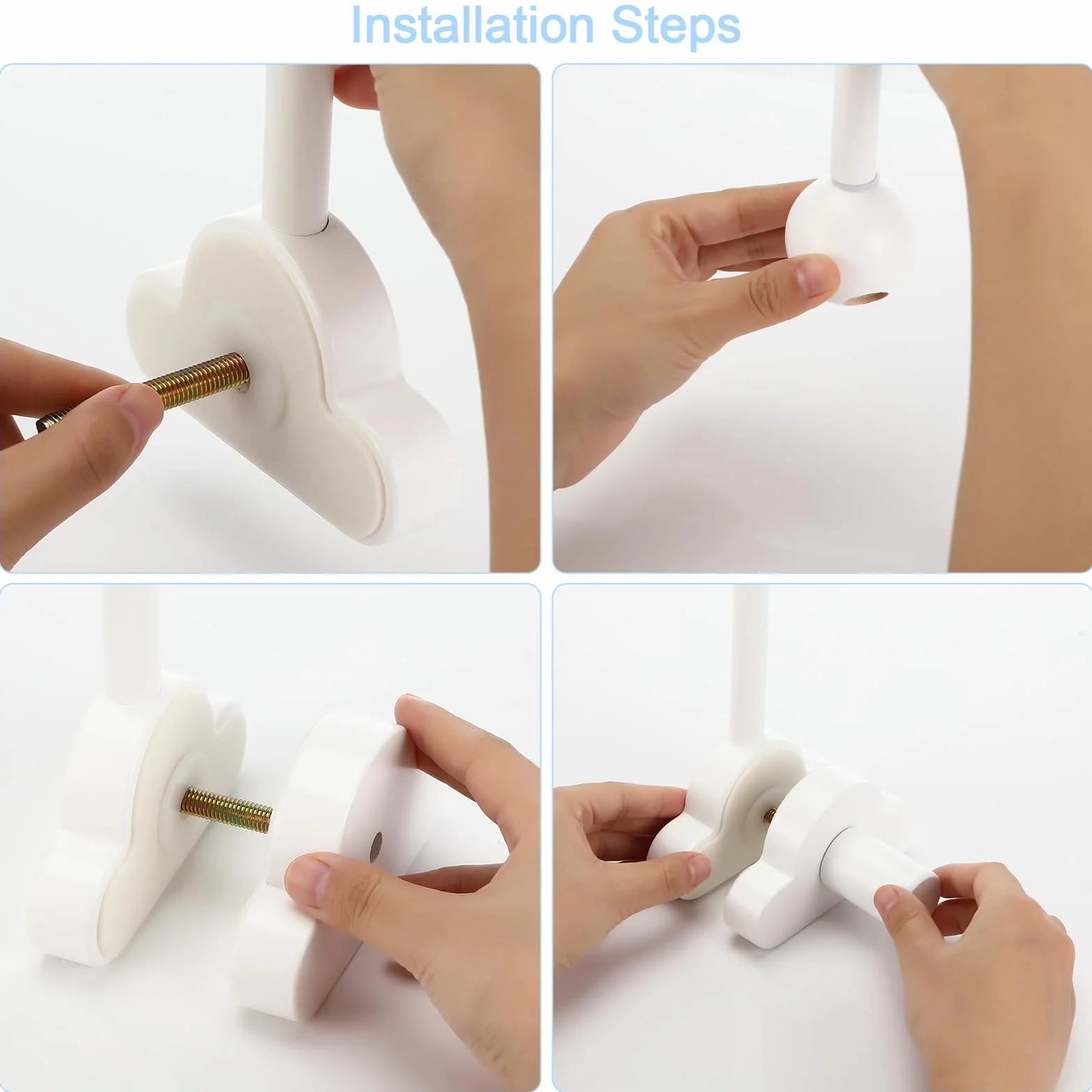 Installation Steps