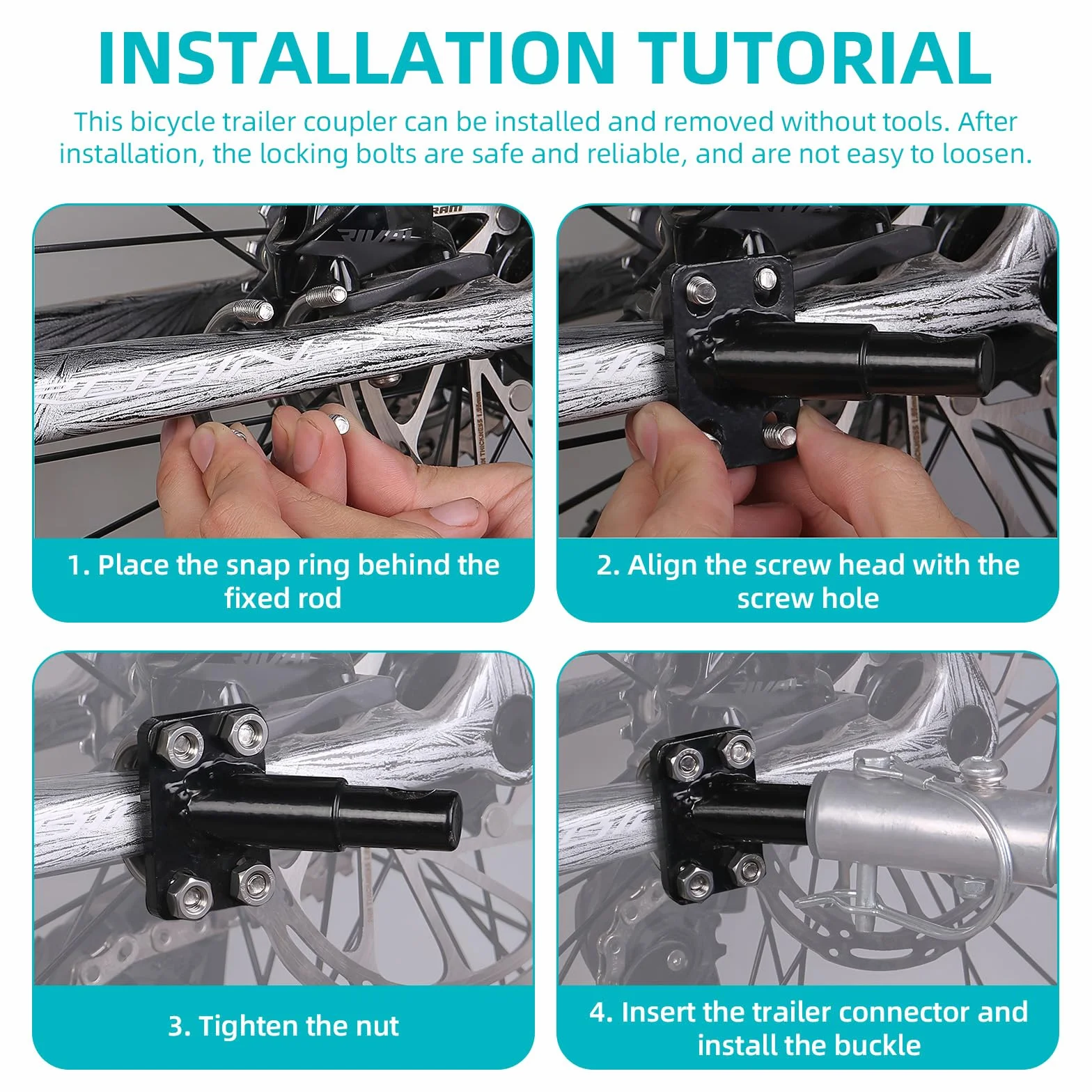 INSTALLATION TUTORIAL

This bicycle trailer coupler can be installed and removed without tools. After installation, the locking bolts are safe and reliable, and are not easy to loosen.

RIVAL

1. Place the snap ring behind the fixed rod

2. Align the screw head with the screw hole

3. Tighten the nut

4. Insert the trailer connector and install the buckle