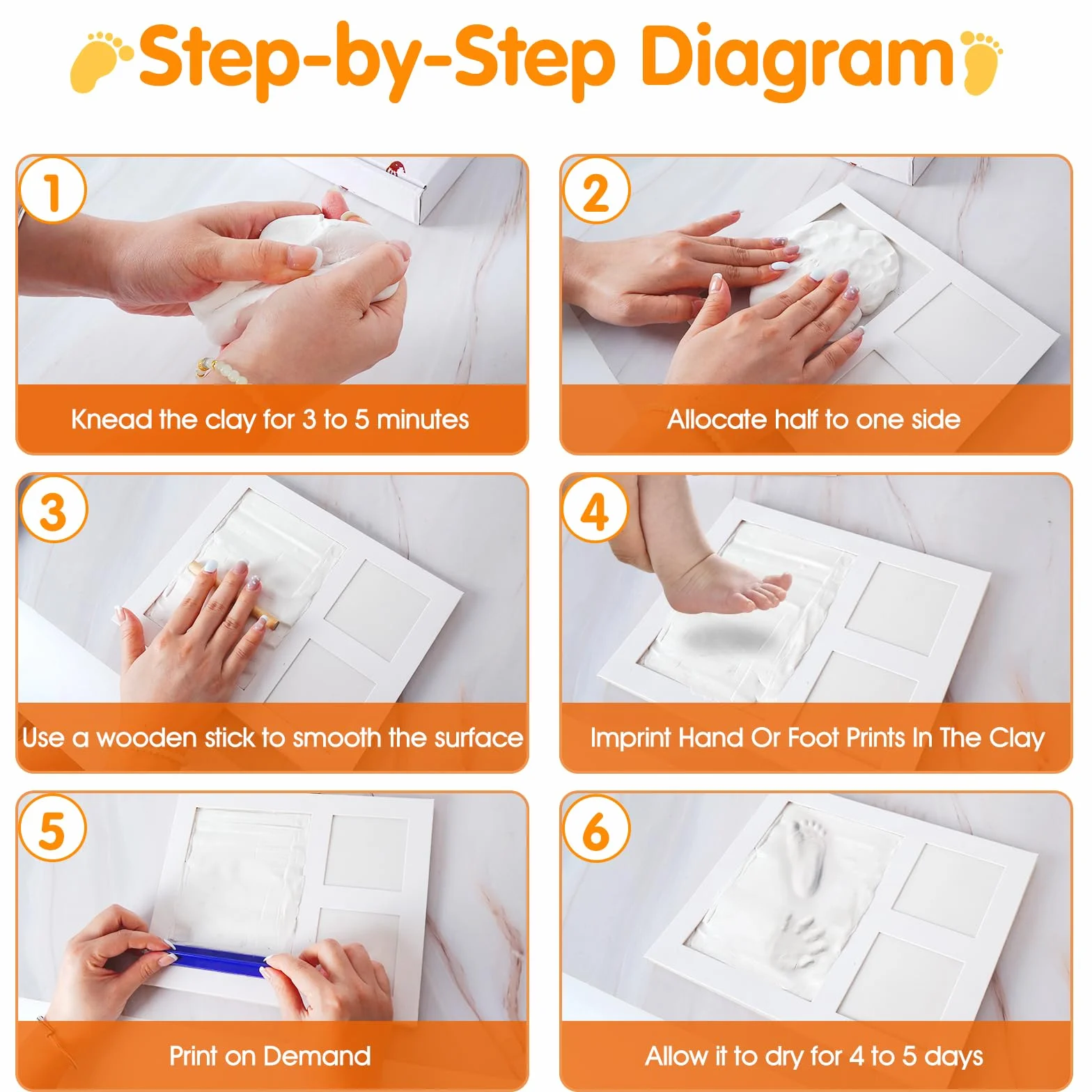 Step-by-Step Diagram

1
Knead the clay for 3 to 5 minutes

2
Allocate half to one side

3
Use a wooden stick to smooth the surface

4
Imprint Hand Or Foot Prints In The Clay

5
Print on Demand

6
Allow it to dry for 4 to 5 days