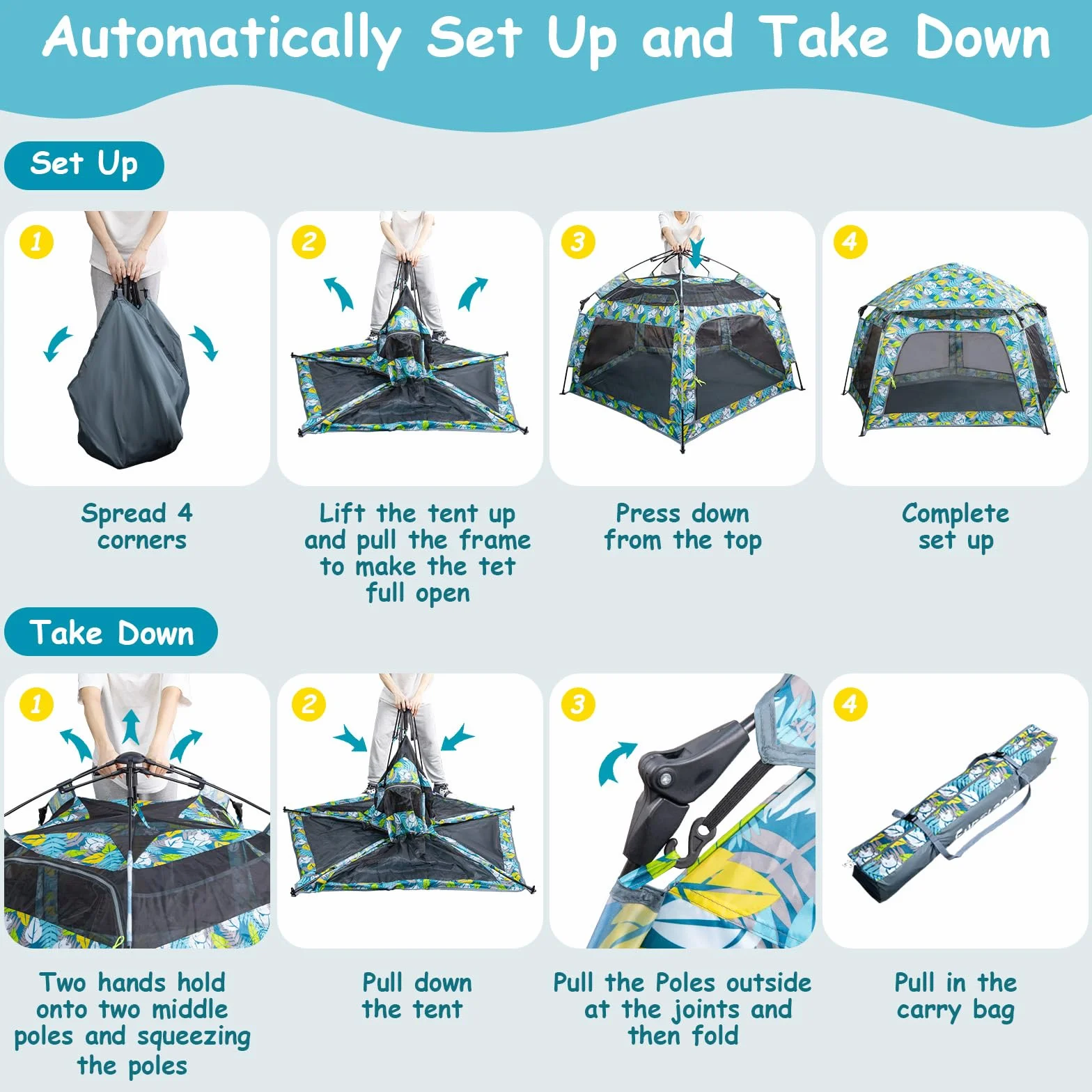 Automatically Set Up and Take Down

Set Up

1

Spread 4 corners

2

Lift the tent up and pull the frame to make the tet full open

3

Press down from the top

4

Complete set up

Take Down

1

Two hands hold onto two middle poles and squeezing the poles

2

Pull down the tent

3

Pull the Poles outside at the joints and then fold

4

Pull in the carry bag