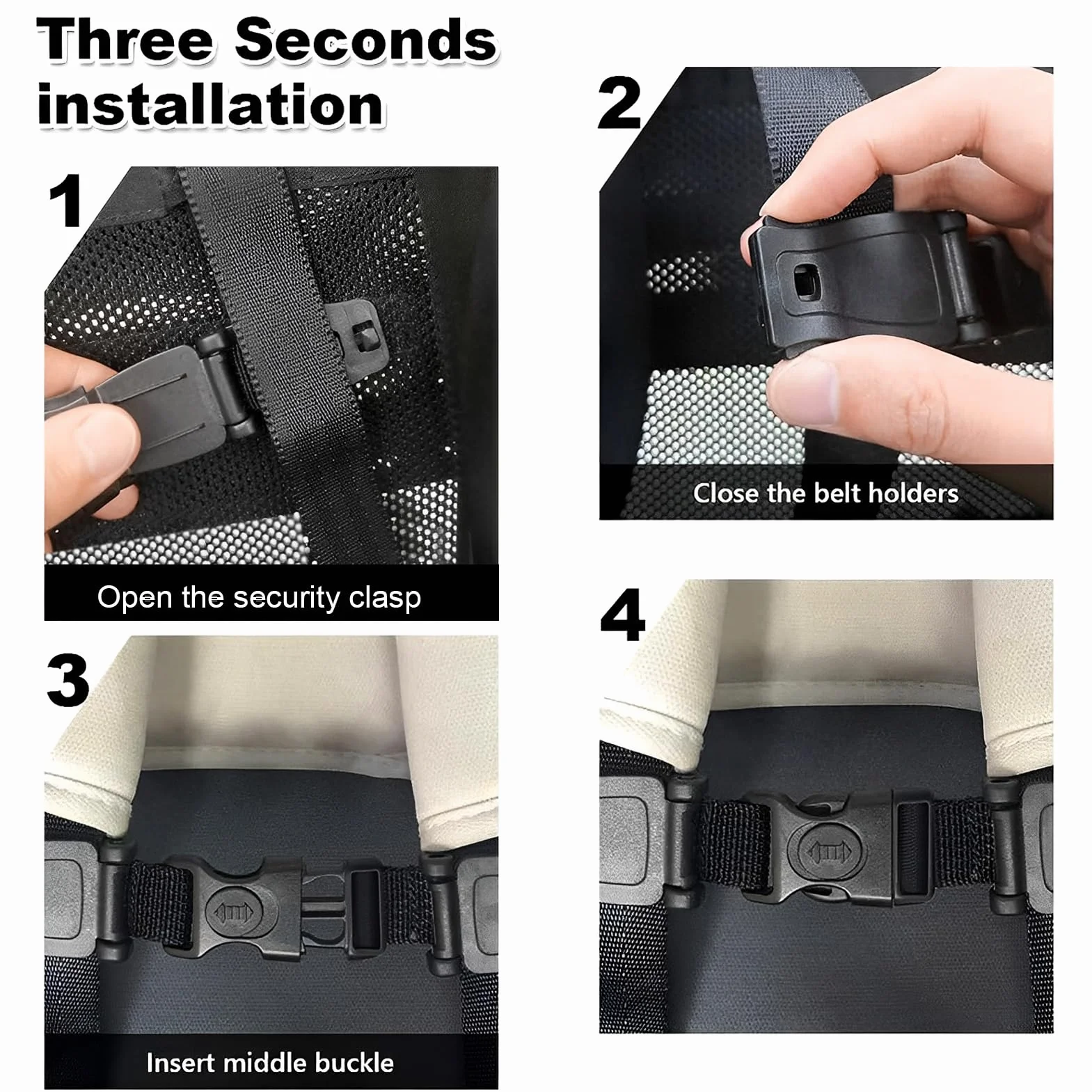 Three Seconds installation

1

Open the security clasp

2

Close the belt holders

3

Insert middle buckle

4