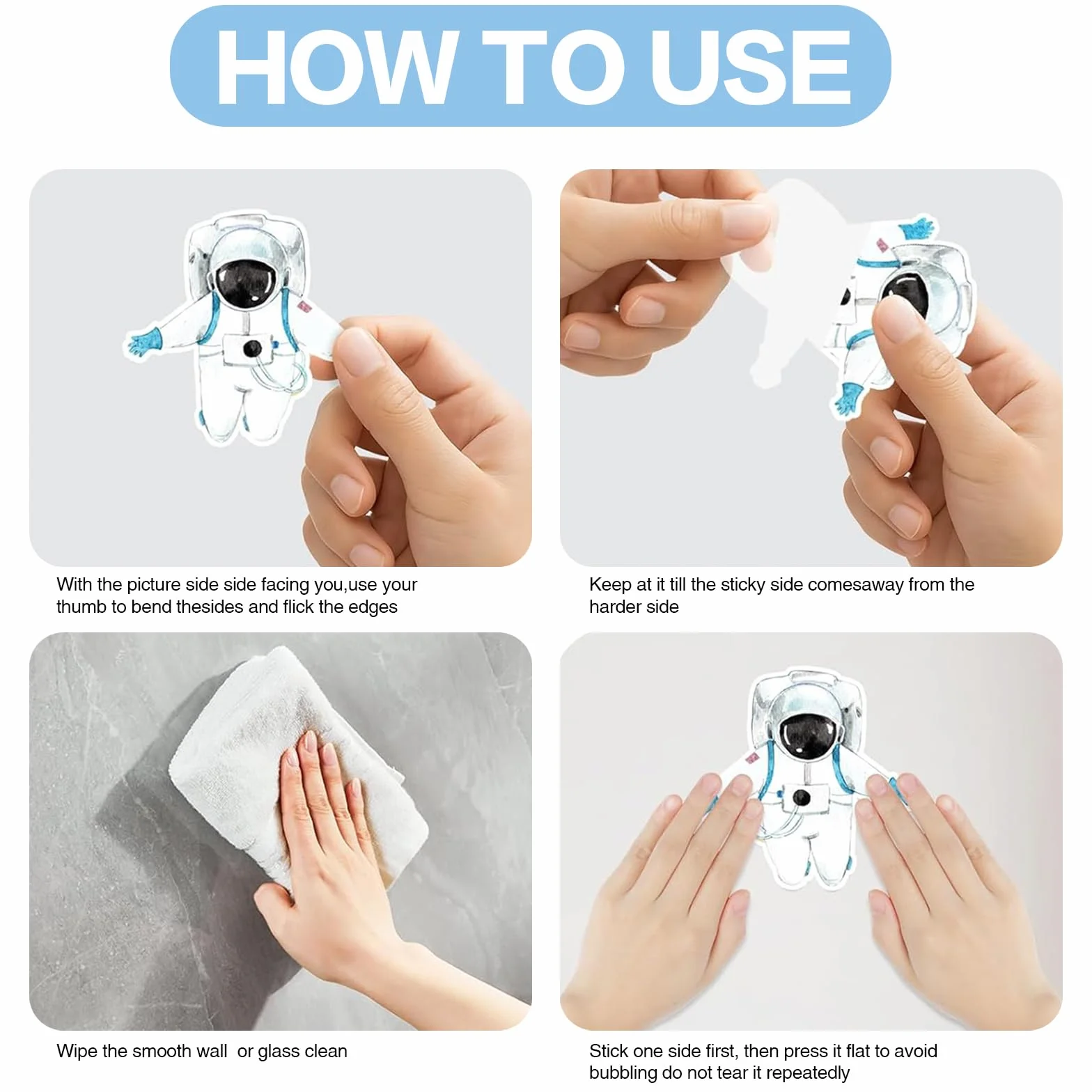 HOW TO USE

With the picture side side facing you,use your thumb to bend thesides and flick the edges

Keep at it till the sticky side comesaway from the harder side

Wipe the smooth wall  or glass clean

Stick one side first, then press it flat to avoid bubbling do not tear it repeatedly