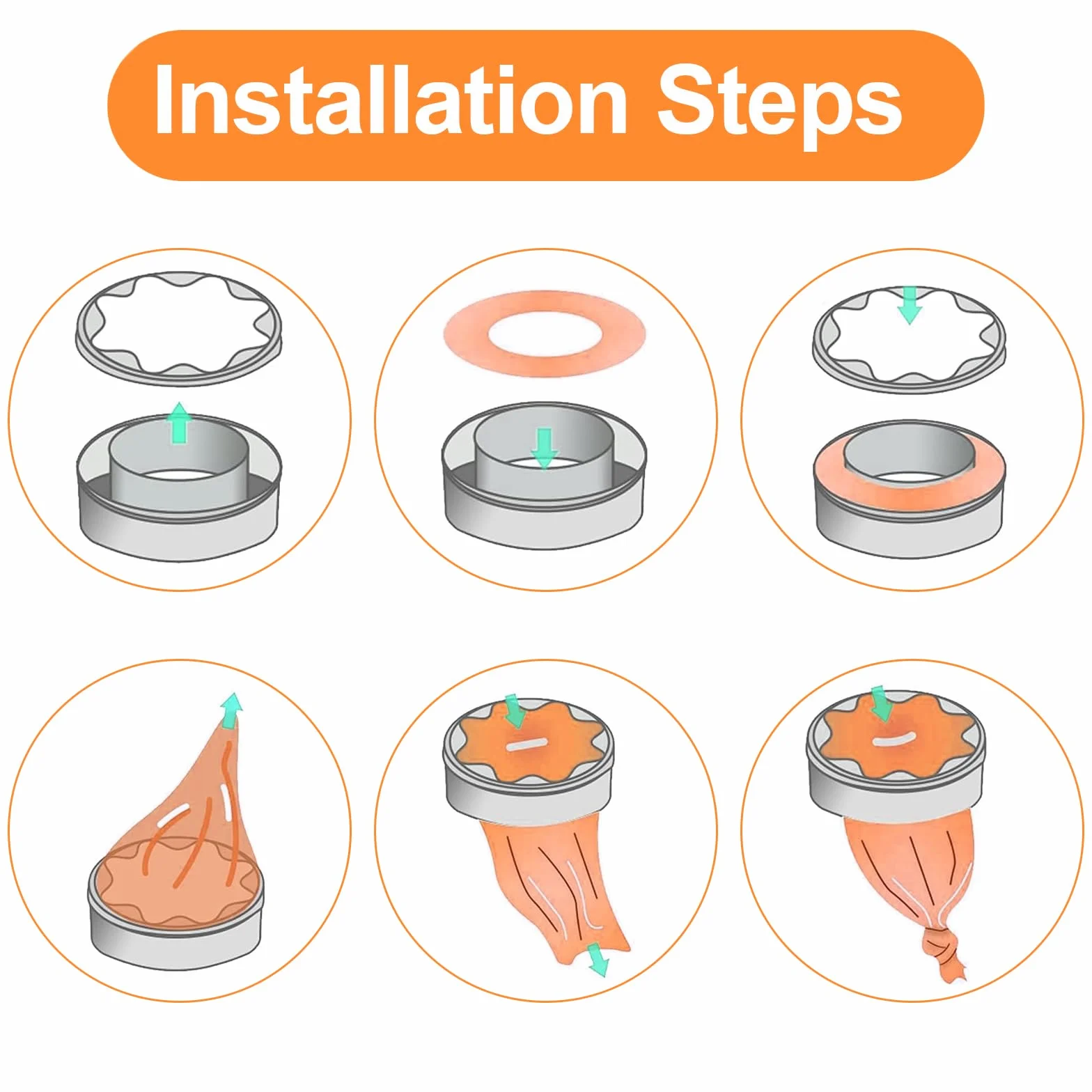 Installation Steps