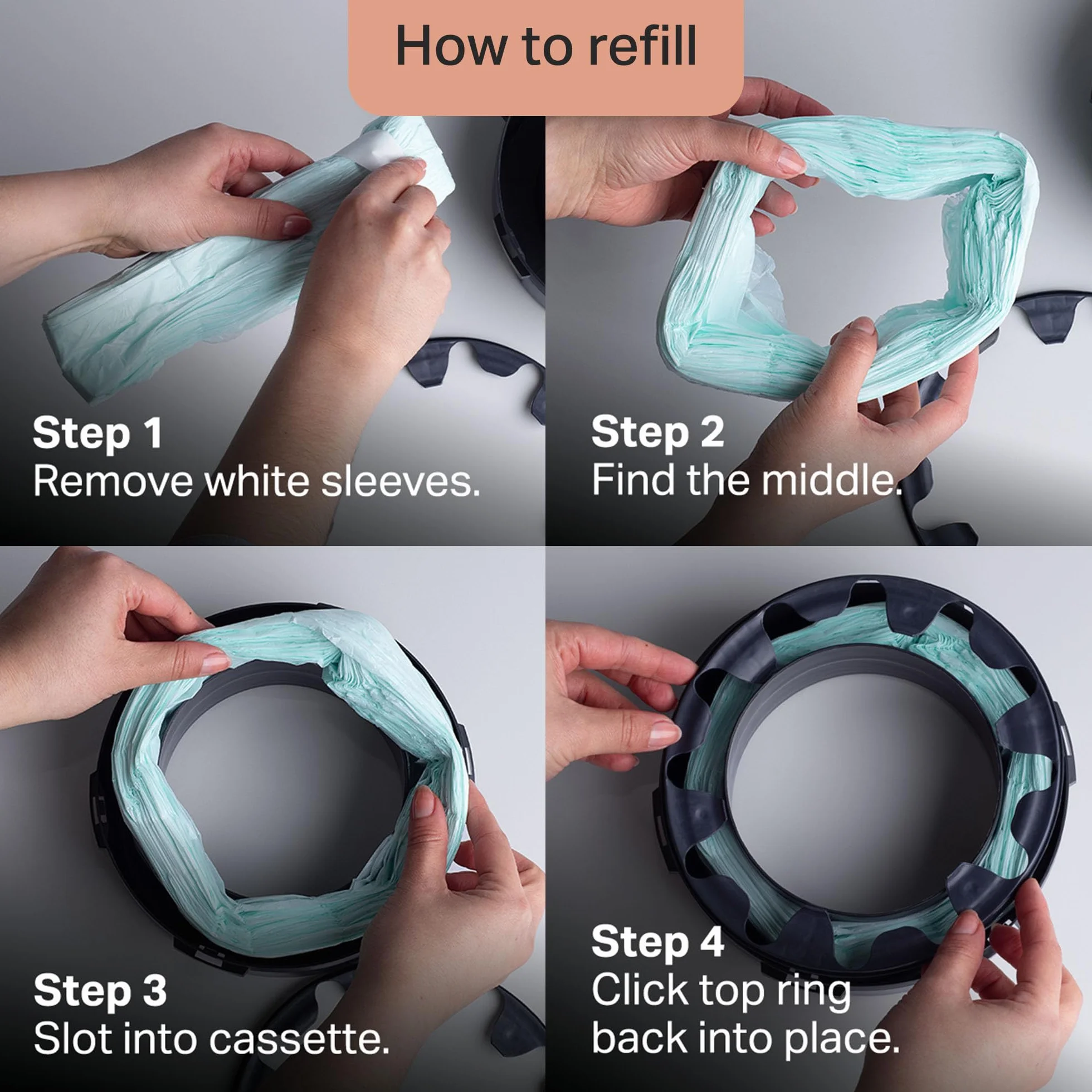 How to refill

Step 1
Remove white sleeves.

Step 2
Find the middle.

Step 3
Slot into cassette.

Step 4
Click top ring back into place.