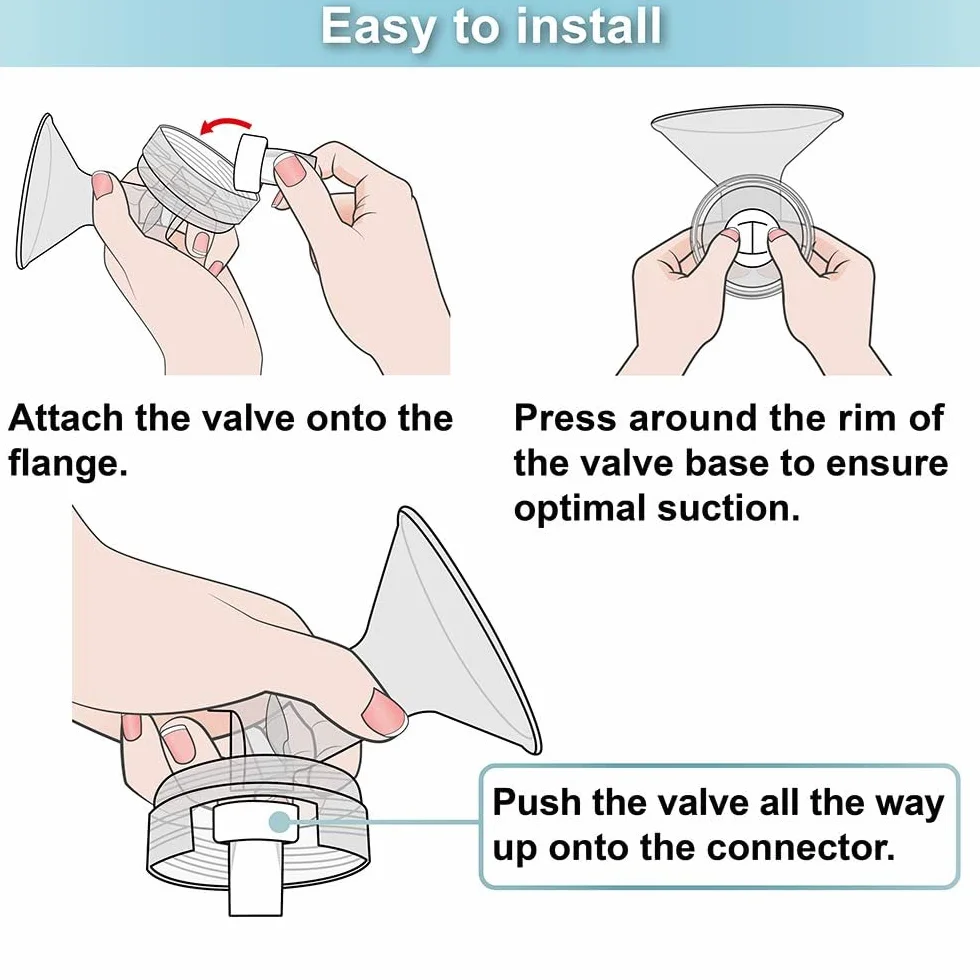 Easy to install

Attach the valve onto the flange.

Press around the rim of the valve base to ensure optimal suction.

Push the valve all the way up onto the connector.