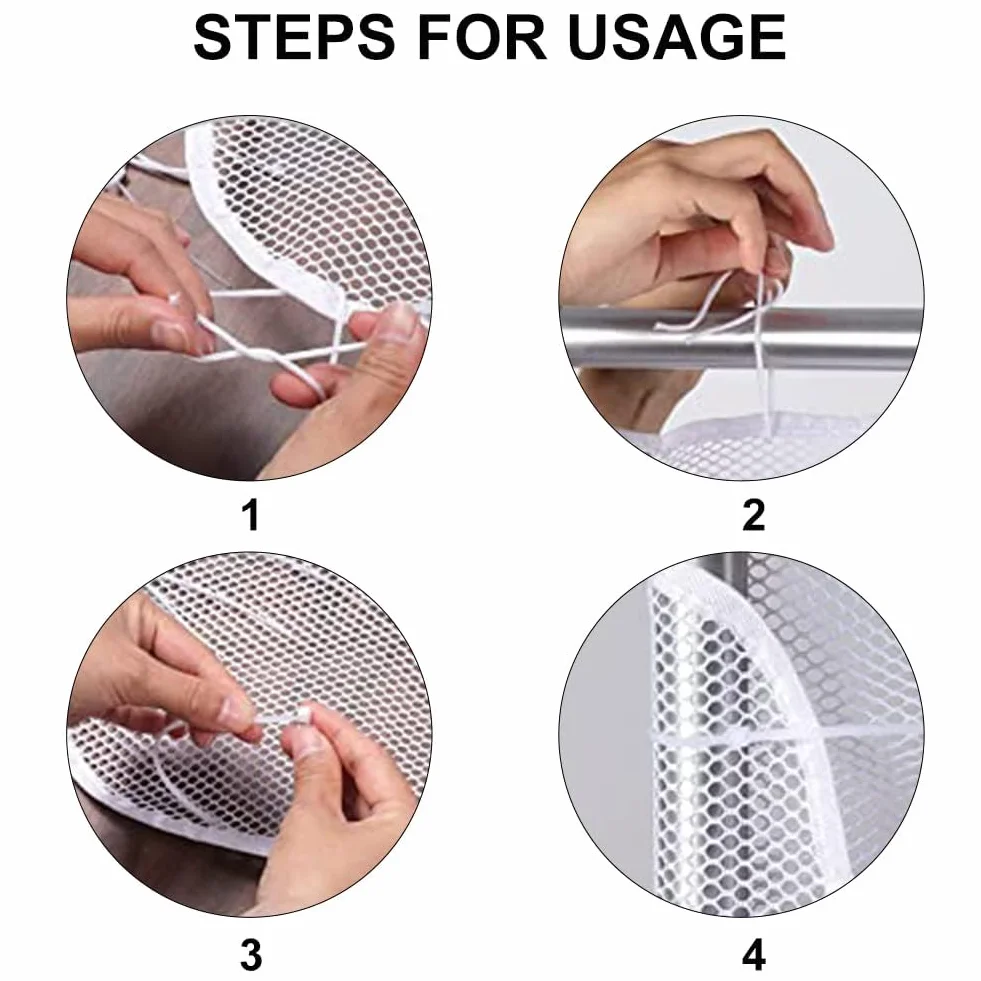 STEPS FOR USAGE

1

2

3

4